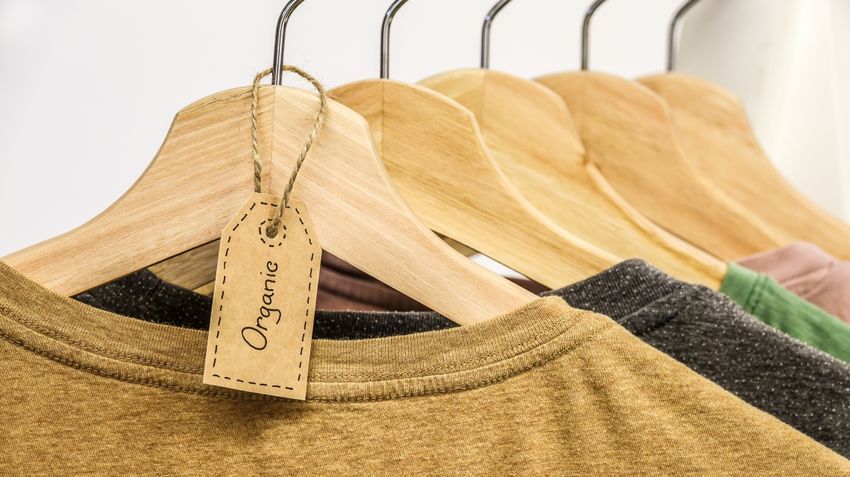 Organic